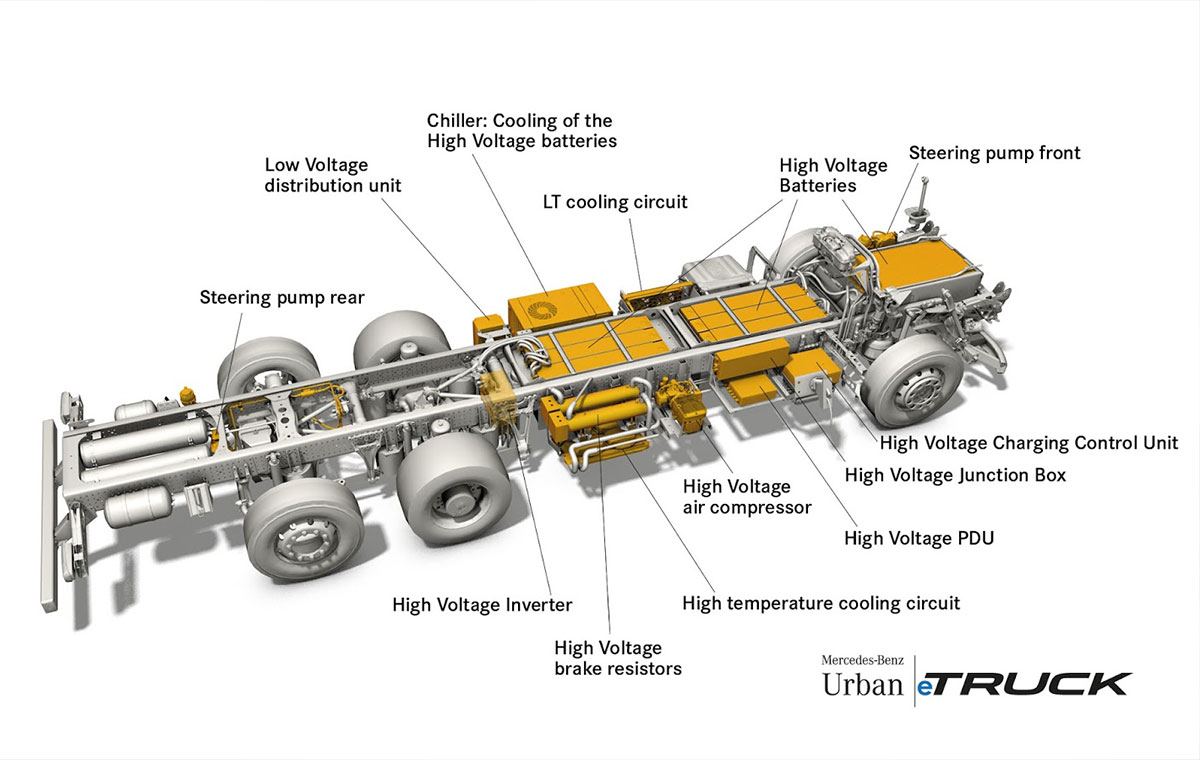 Chiller: Cooling of the High Voltage batteries

Low Voltage distribution unit

LT cooling circuit

High Voltage Batteries

Steering pump front

Steering pump rear

High Voltage Charging Control Unit

High Voltage Junction Box

High Voltage air compressor

High Voltage PDU

High Voltage Inverter

High temperature cooling circuit

High Voltage brake resistors

Mercedes-Benz
Urban eTRUCK